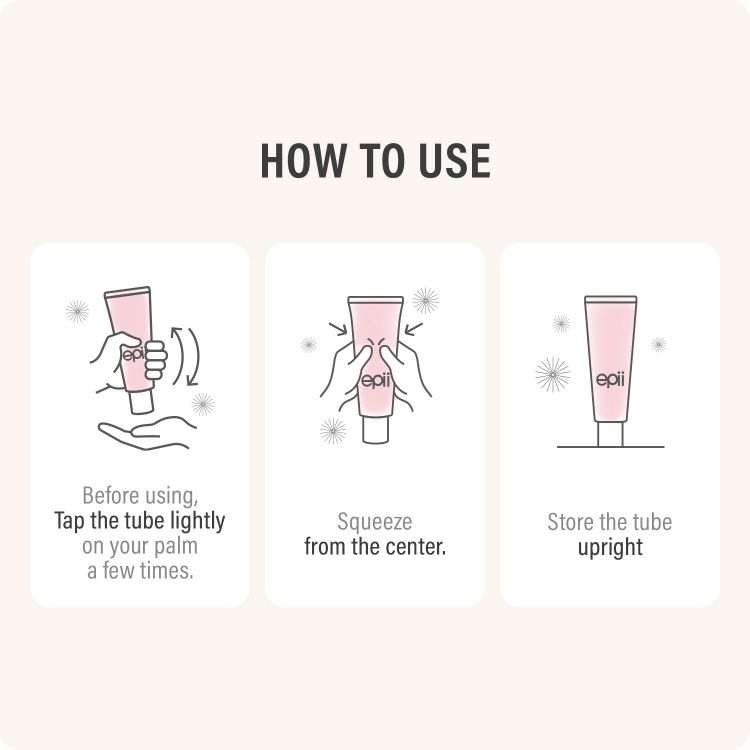 HOW TO USE

epii

Before using,
Tap the tube lightly
on your palm
a few times.

epii

Squeeze
from the center.

epii

Store the tube
upright