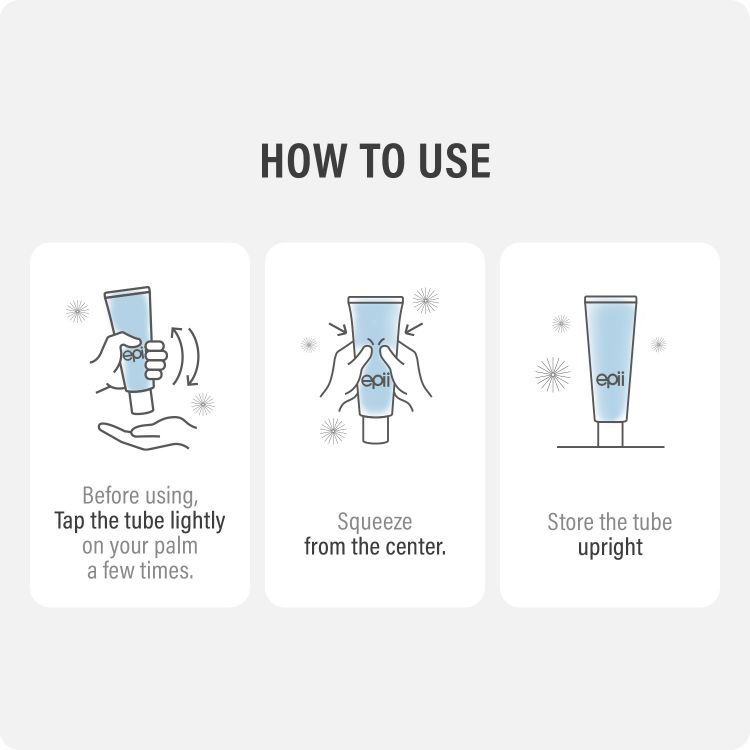 HOW TO USE

epii

Before using,
Tap the tube lightly
on your palm
a few times.

epii

Squeeze
from the center.

epii

Store the tube
upright